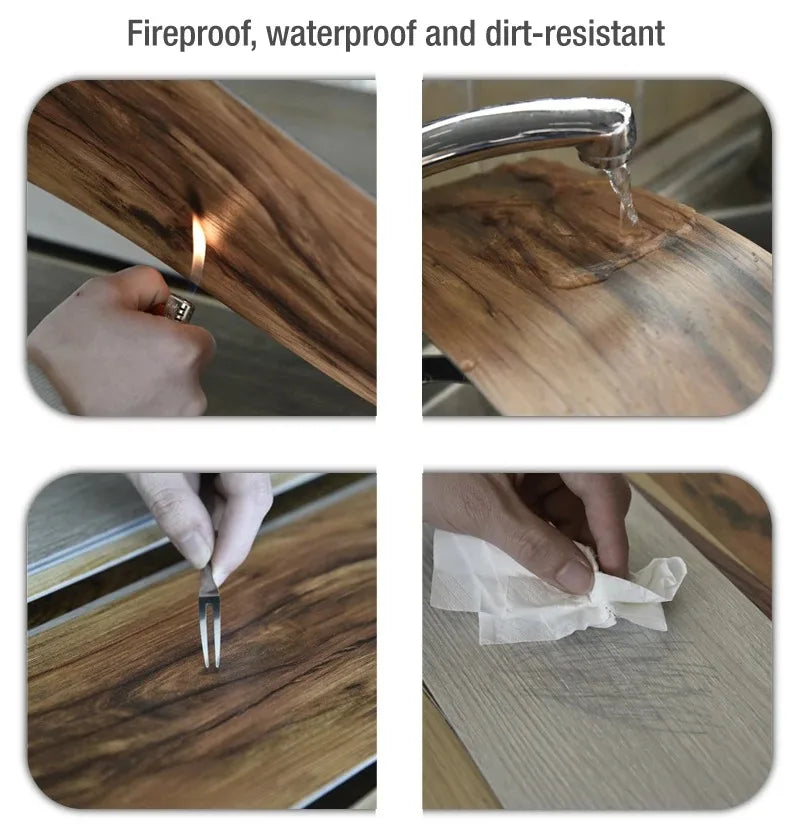 Fireproof, waterproof and dirt-resistant